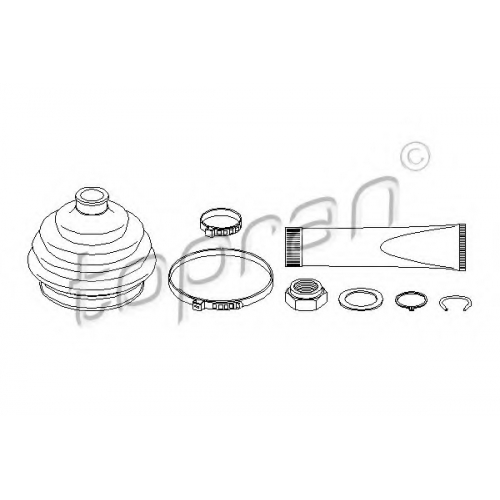 topran ©