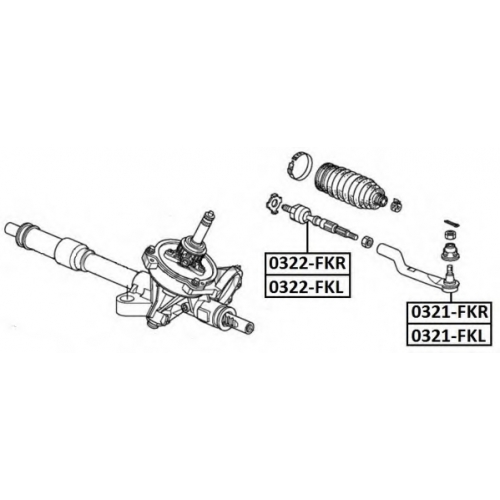 0322-FKR
0322-FKL
0321-FKR
0321-FKL