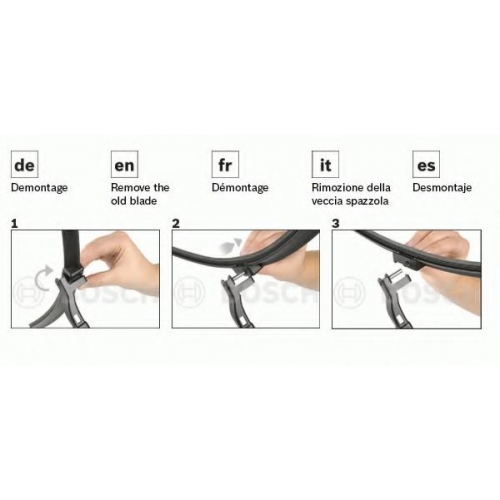 de
Demontage

en
Remove the old blade

fr
Démontage

it
Rimozione della veccia spazzola

es
Desmontaje

1

BOSCH

2

BOSCH

3

BOSCH