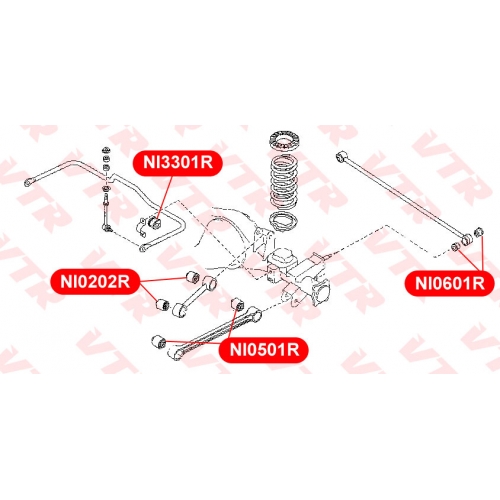 NI3301R
NI0202R
NI0601R
NI0501R
VTR