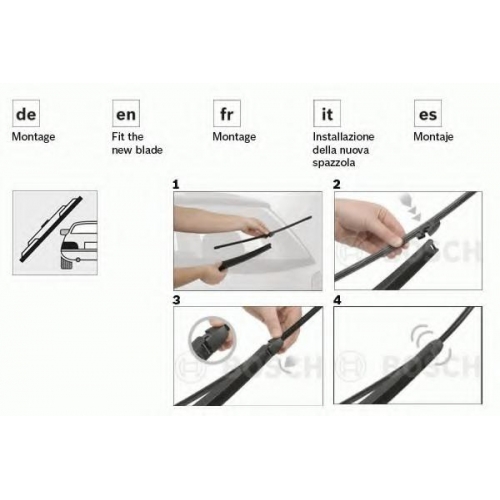 de
Montage

en
Fit the new blade

fr
Montage

it
Installazione della nuova spazzola

es
Montaje

1

2

BOSCH

3

BOSCH

4

BOSCH