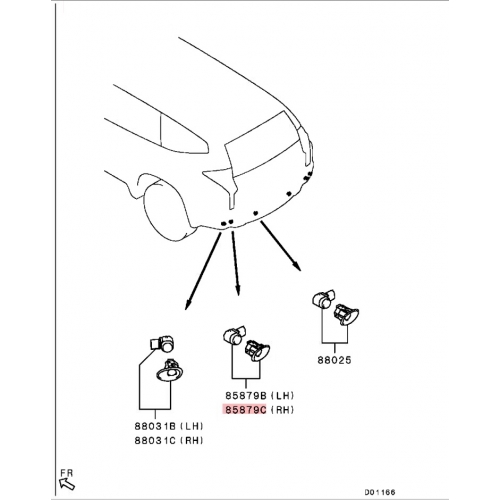 88025

85879B (LH)
85879C (RH)

88031B (LH)
88031C (RH)

FR

D01166