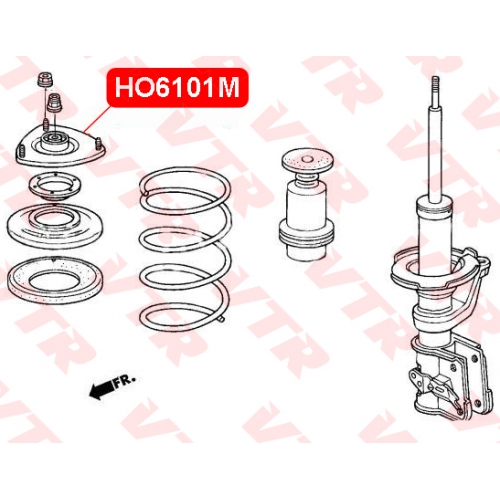 HO6101M

FR.

VTR