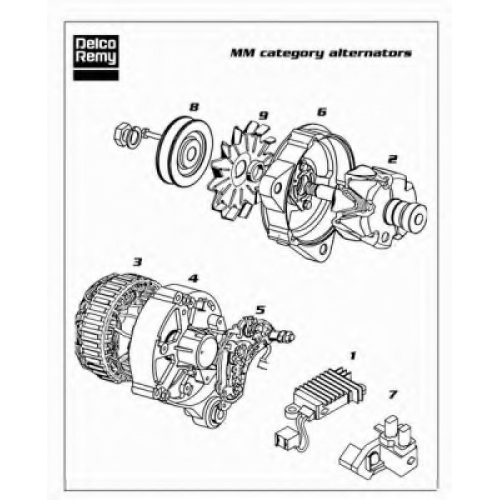 Delco Remy

MM category alternators

8
9
6
2
3
4
5
1
7