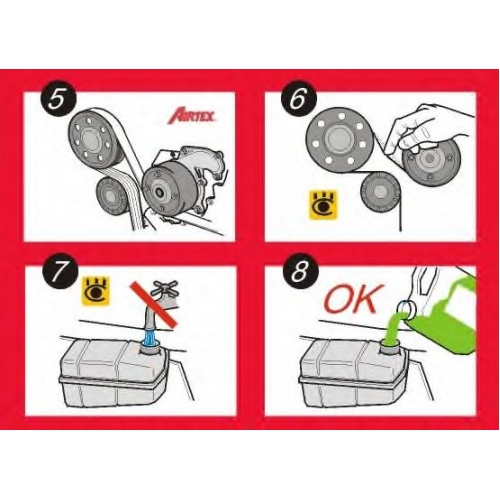 5

AIRTEX

6

7

8

OK