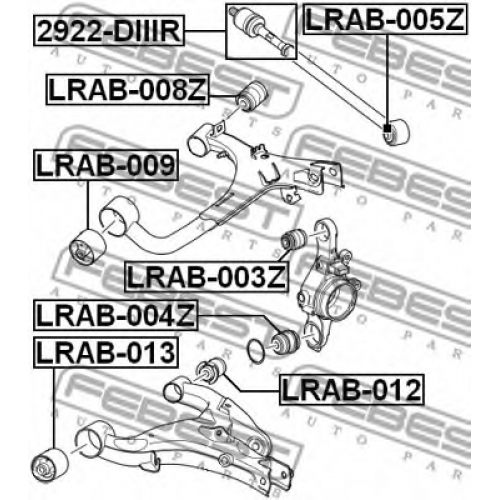 2922-DIIIR

LRAB-005Z

LRAB-008Z

LRAB-009

LRAB-003Z

LRAB-004Z

LRAB-013

LRAB-012

FEBEST AUTO PARTS