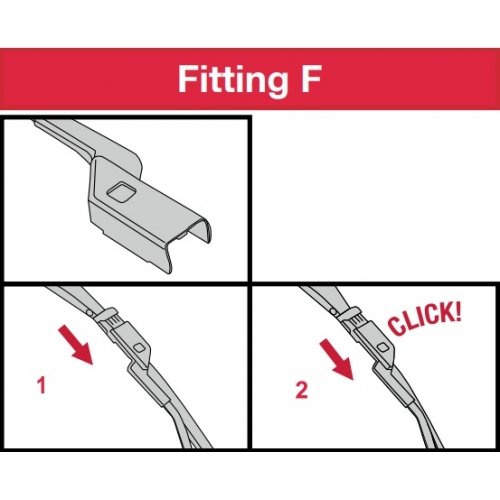 Fitting F

1

CLICK!

2