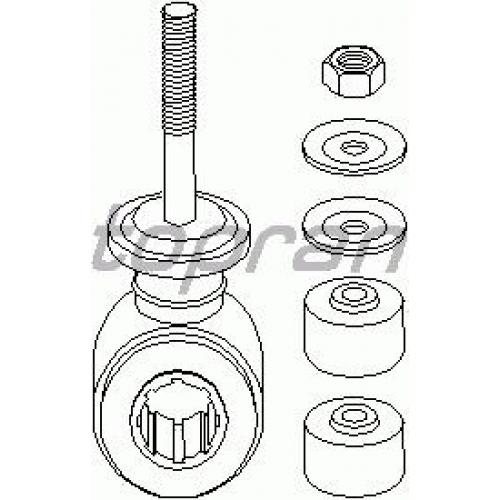 topran