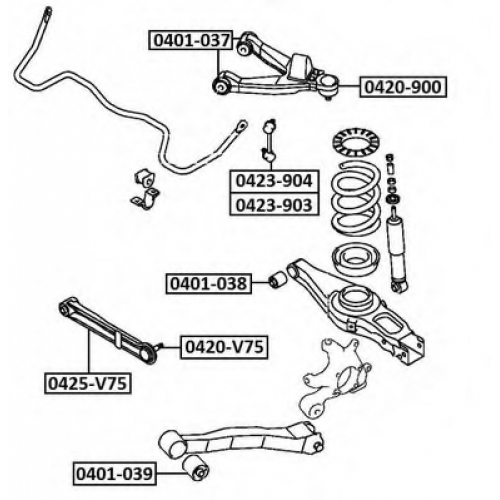 0401-037
0420-900
0423-904
0423-903
0401-038
0420-V75
0425-V75
0401-039