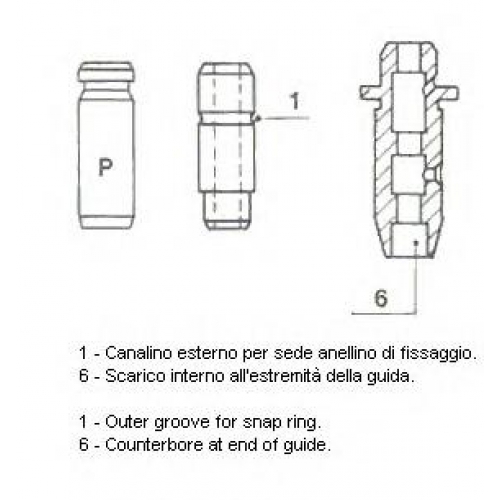 P

1

6

1 - Canalino esterno per sede anellino di fissaggio.
6 - Scarico interno all'estremità della guida.

1 - Outer groove for snap ring.
6 - Counterbore at end of guide.