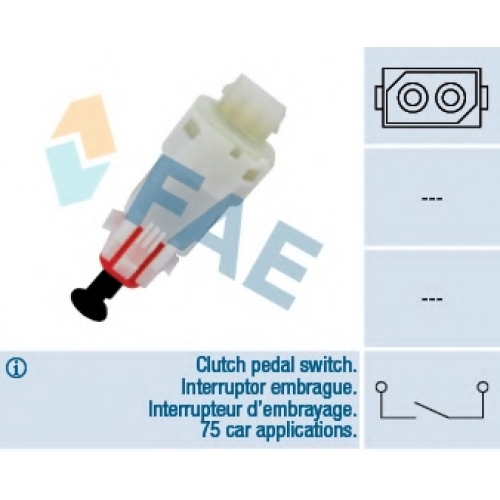 FAE

---

---

Clutch pedal switch.
Interruptor embrague.
Interrupteur d'embrayage.
75 car applications.