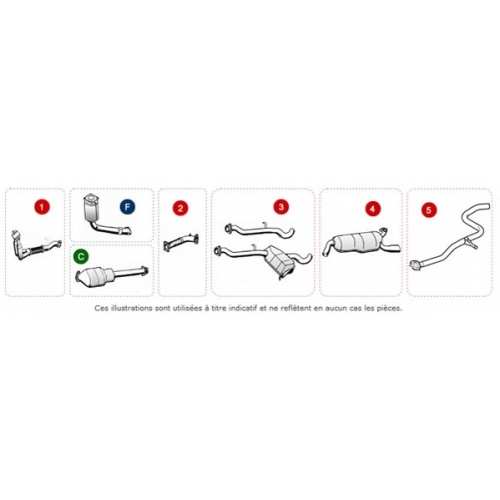 1

F

C

2

3

4

5

Ces illustrations sont utilisées à titre indicatif et ne reflètent en aucun cas les pièces.