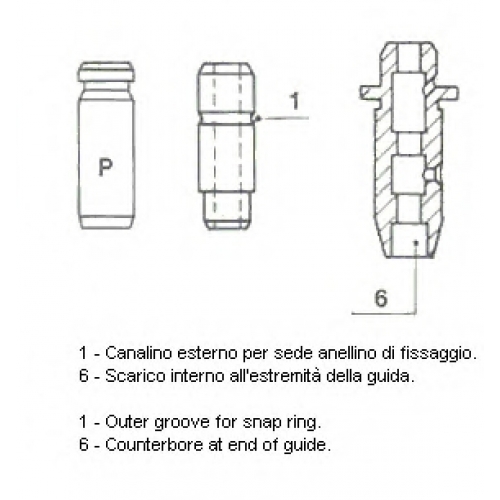 P

1

6

1 - Canalino esterno per sede anellino di fissaggio.
6 - Scarico interno all'estremità della guida.

1 - Outer groove for snap ring.
6 - Counterbore at end of guide.