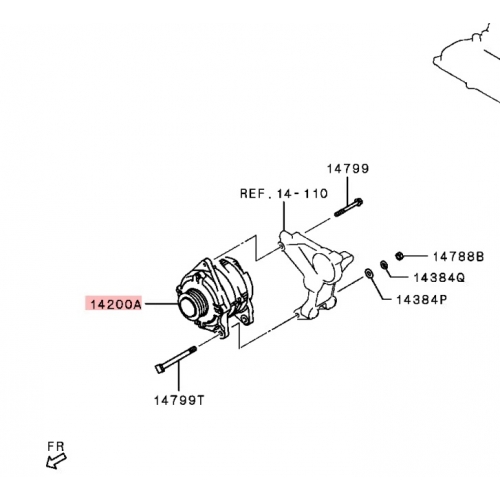 14799
REF. 14-110
14788B
14384Q
14384P
14200A
14799T
FR