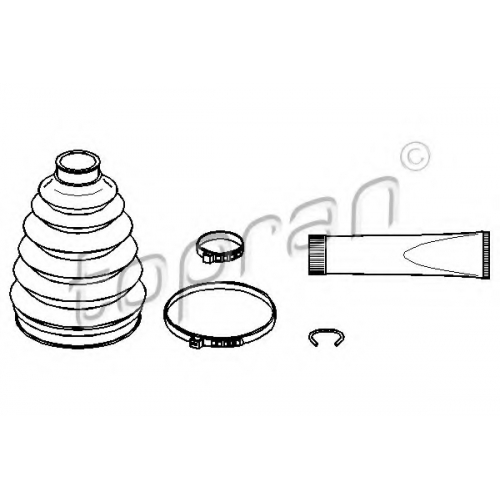 topran ©