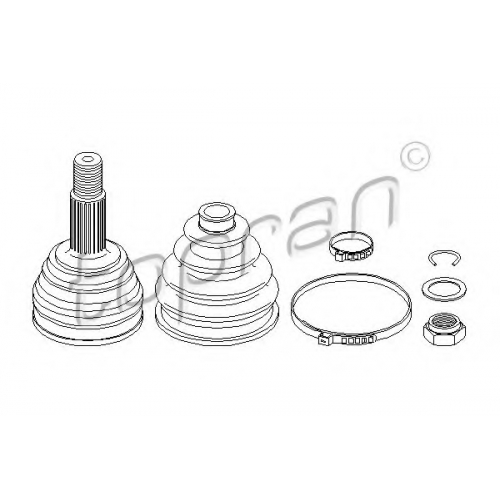 topran ©