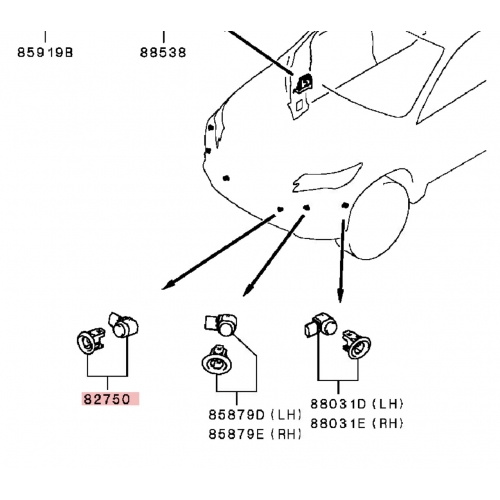 85919B

88538

82750

85879D (LH)
85879E (RH)

88031D (LH)
88031E (RH)