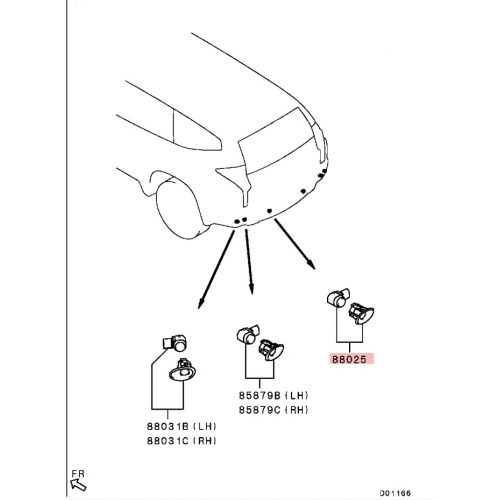 88025

85879B (LH)
85879C (RH)

88031B (LH)
88031C (RH)

FR

D01166